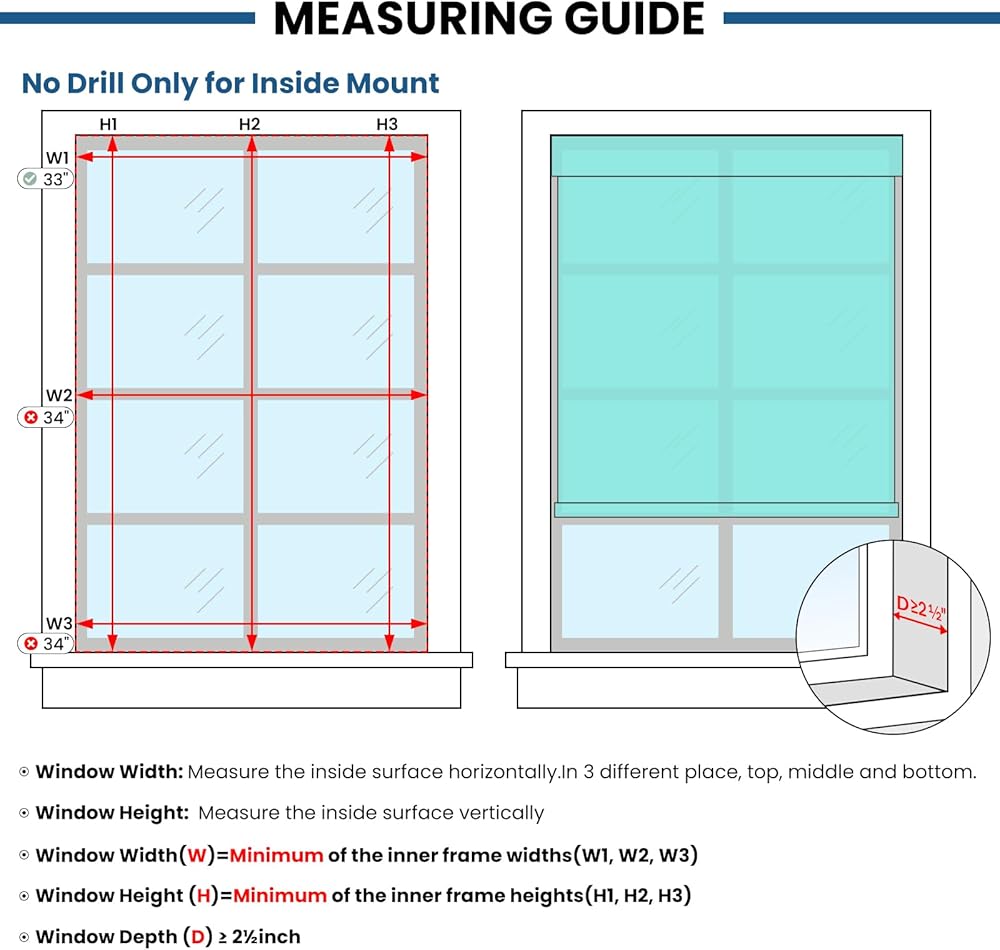 MEASURING GUIDE

No Drill Only for Inside Mount

H1 H2 H3

W1
33"

W2
34"

W3
34"

D≥2½"

⊙ Window Width: Measure the inside surface horizontally.In 3 different place, top, middle and bottom.

⊙ Window Height: Measure the inside surface vertically

⊙ Window Width(W)=Minimum of the inner frame widths(W1, W2, W3)

⊙ Window Height (H)=Minimum of the inner frame heights(H1, H2, H3)

⊙ Window Depth (D) ≥ 2½inch