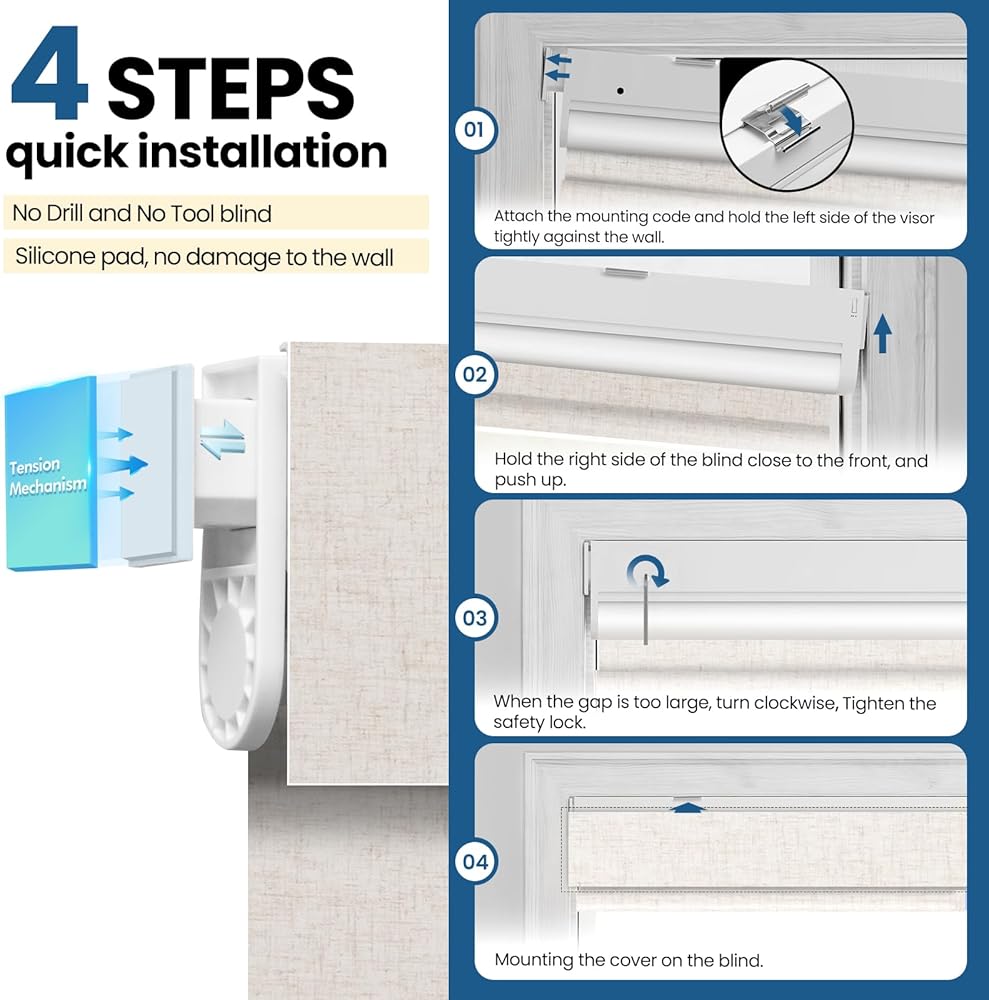 4 STEPS
quick installation

No Drill and No Tool blind

Silicone pad, no damage to the wall

Tension Mechanism

01

Attach the mounting code and hold the left side of the visor tightly against the wall.

02

Hold the right side of the blind close to the front, and push up.

03

When the gap is too large, turn clockwise, Tighten the safety lock.

04

Mounting the cover on the blind.