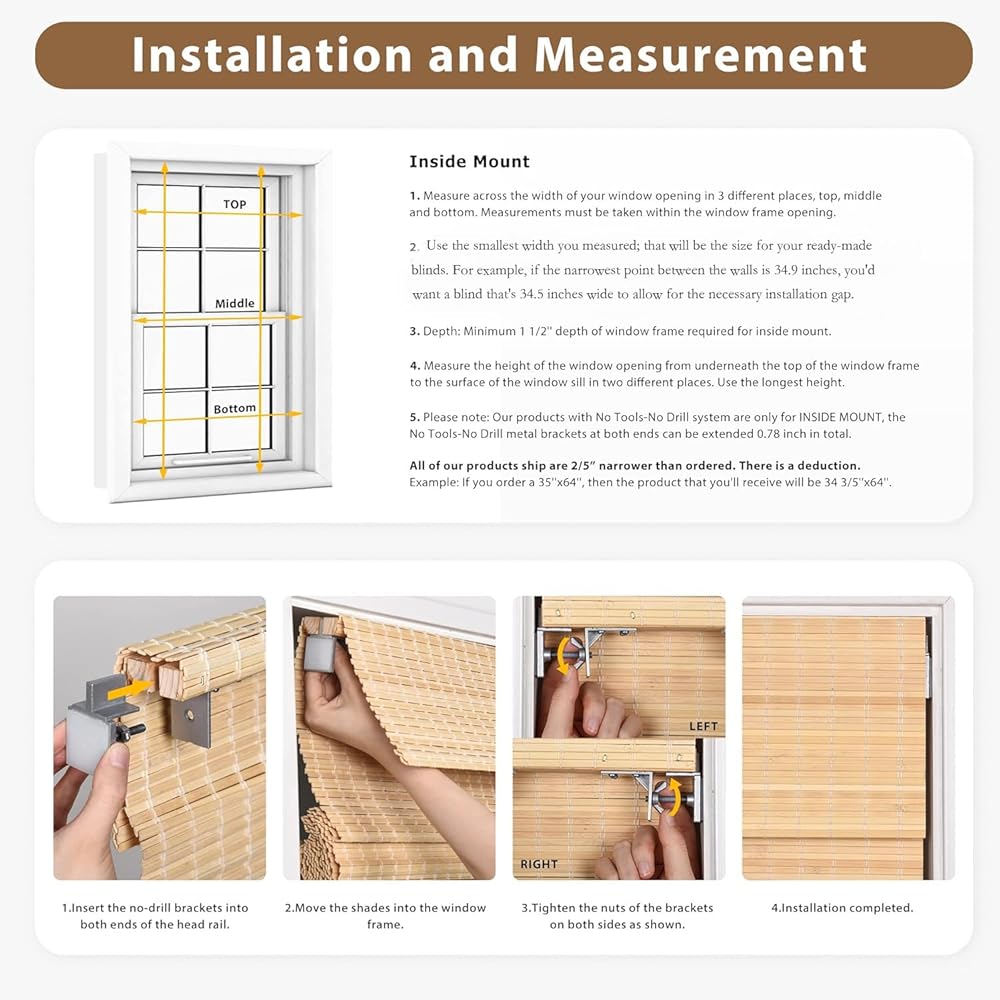 Installation and Measurement

TOP

Middle

Bottom

Inside Mount

1. Measure across the width of your window opening in 3 different places, top, middle and bottom. Measurements must be taken within the window frame opening.

2. Use the smallest width you measured; that will be the size for your ready-made blinds. For example, if the narrowest point between the walls is 34.9 inches, you'd want a blind that's 34.5 inches wide to allow for the necessary installation gap.

3. Depth: Minimum 1 1/2" depth of window frame required for inside mount.

4. Measure the height of the window opening from underneath the top of the window frame to the surface of the window sill in two different places. Use the longest height.

5. Please note: Our products with No Tools-No Drill system are only for INSIDE MOUNT, the No Tools-No Drill metal brackets at both ends can be extended 0.78 inch in total.

All of our products ship are 2/5" narrower than ordered. There is a deduction.
Example: If you order a 35''x64'', then the product that you'll receive will be 34 3/5''x64''.

LEFT

RIGHT

1.Insert the no-drill brackets into both ends of the head rail.

2.Move the shades into the window frame.

3.Tighten the nuts of the brackets on both sides as shown.

4.Installation completed.