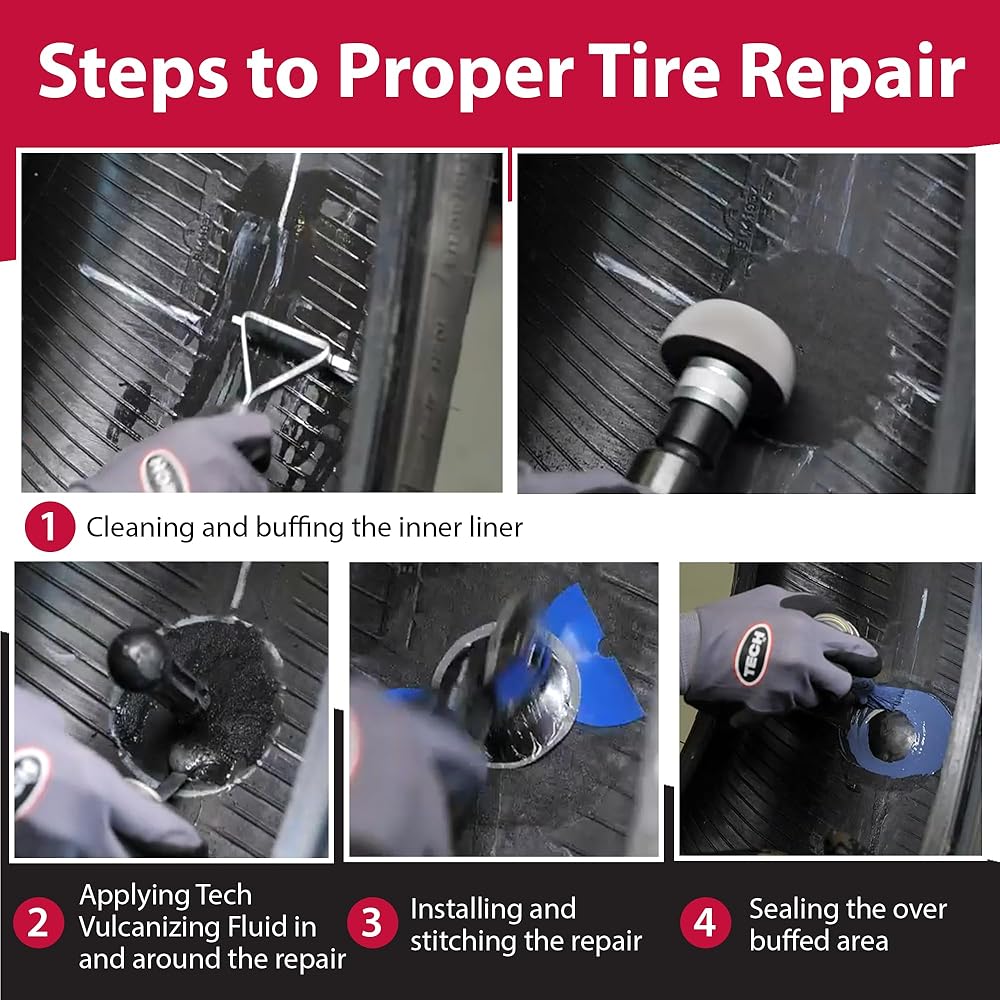 Steps to Proper Tire Repair

1 Cleaning and buffing the inner liner

TECH

2 Applying Tech Vulcanizing Fluid in and around the repair

3 Installing and stitching the repair

4 Sealing the over buffed area