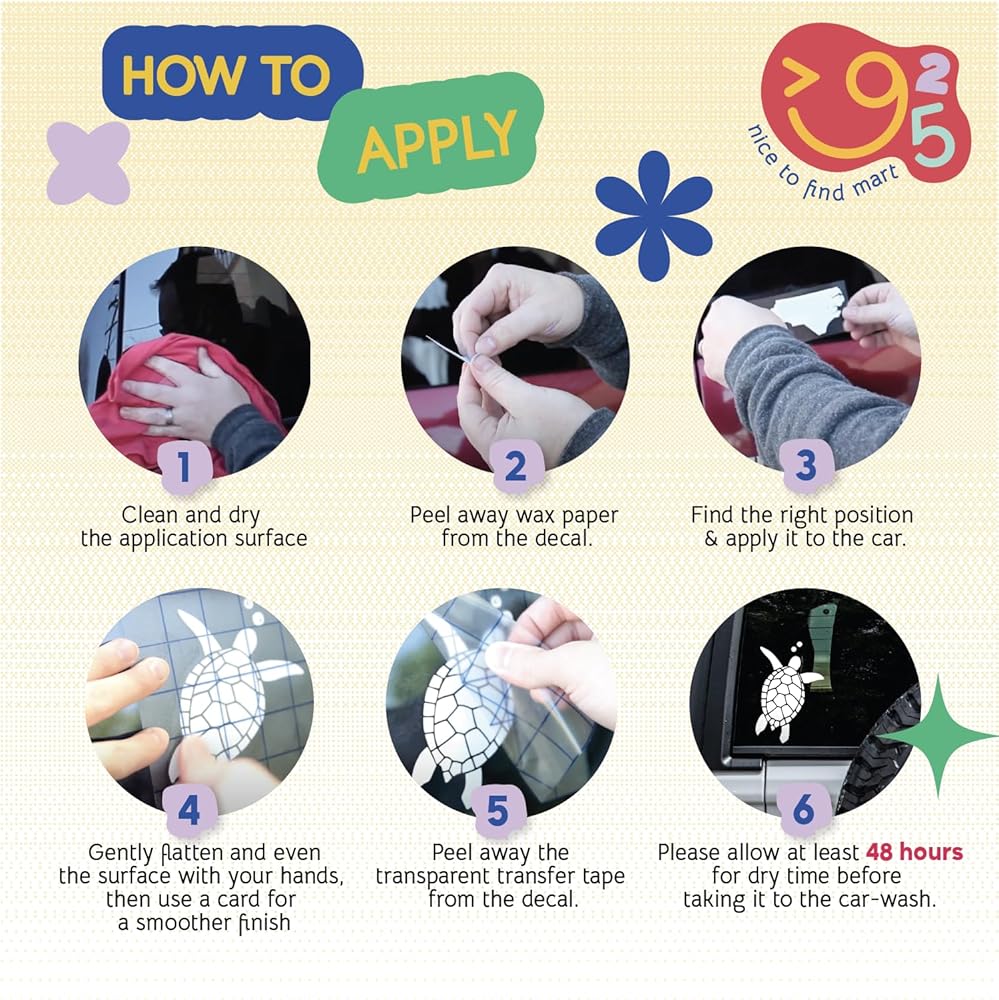 HOW TO
APPLY

>925
nice to find mart

1
Clean and dry the application surface

2
Peel away wax paper from the decal.

3
Find the right position & apply it to the car.

4
Gently flatten and even the surface with your hands, then use a card for a smoother finish

5
Peel away the transparent transfer tape from the decal.

6
Please allow at least 48 hours for dry time before taking it to the car-wash.