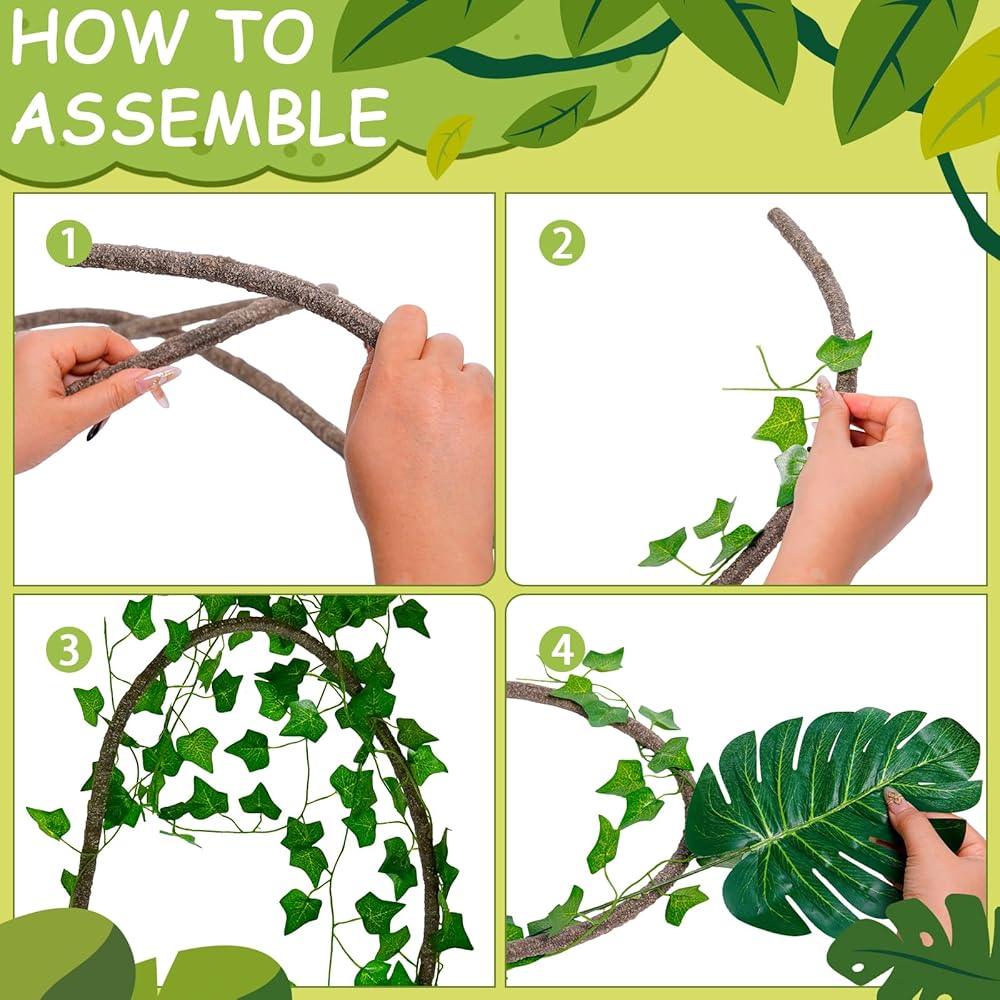 HOW TO
ASSEMBLE

1

2

3

4