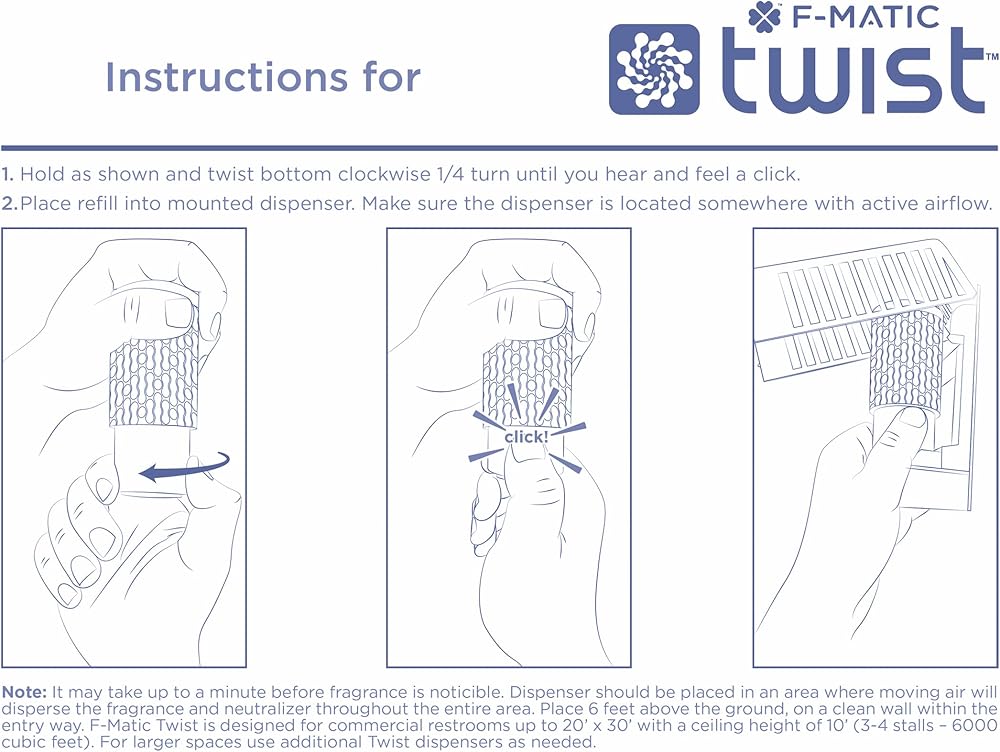 Instructions for

F-MATIC twist

1. Hold as shown and twist bottom clockwise 1/4 turn until you hear and feel a click.
2. Place refill into mounted dispenser. Make sure the dispenser is located somewhere with active airflow.

click!

Note: It may take up to a minute before fragrance is noticible. Dispenser should be placed in an area where moving air will disperse the fragrance and neutralizer throughout the entire area. Place 6 feet above the ground, on a clean wall within the entry way. F-Matic Twist is designed for commercial restrooms up to 20' x 30' with a ceiling height of 10' (3-4 stalls – 6000 cubic feet). For larger spaces use additional Twist dispensers as needed.