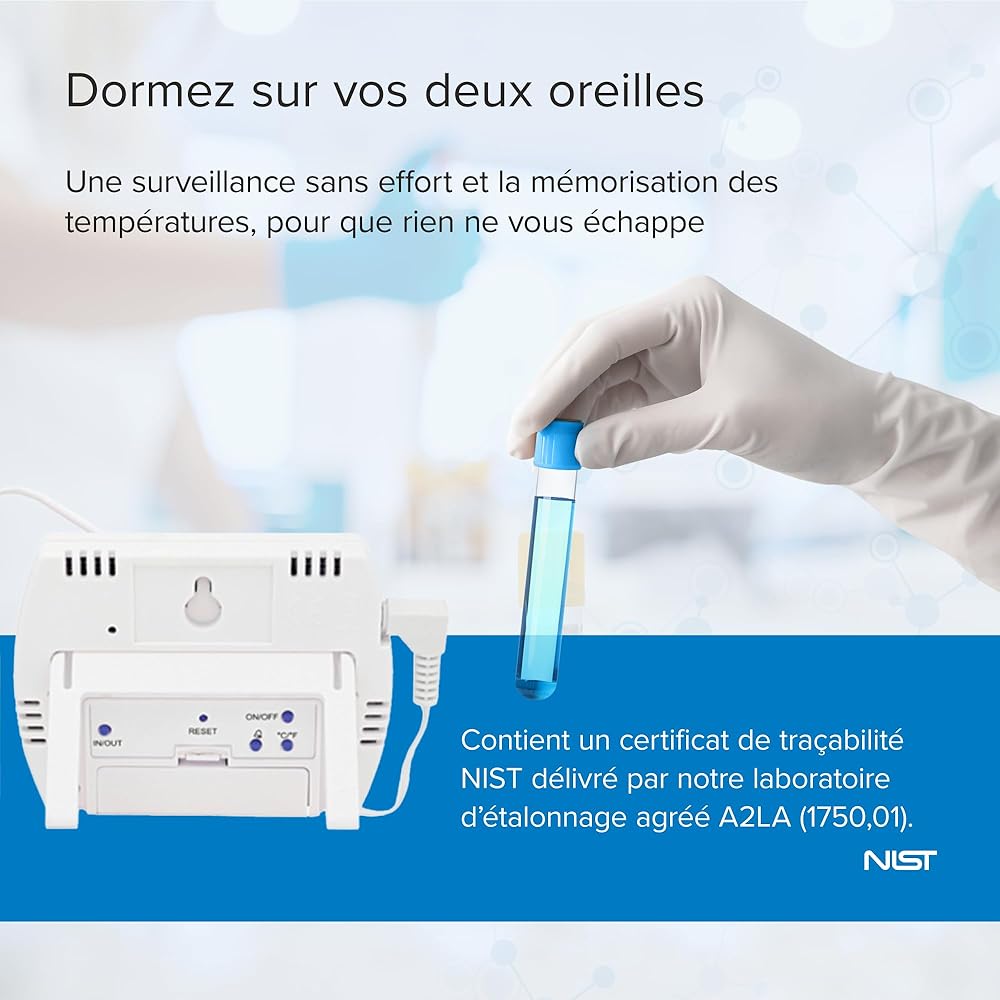 Dormez sur vos deux oreilles

Une surveillance sans effort et la mémorisation des températures, pour que rien ne vous échappe

IN/OUT

RESET

ON/OFF

°C/°F

Contient un certificat de traçabilité NIST délivré par notre laboratoire d'étalonnage agréé A2LA (1750,01).

NIST