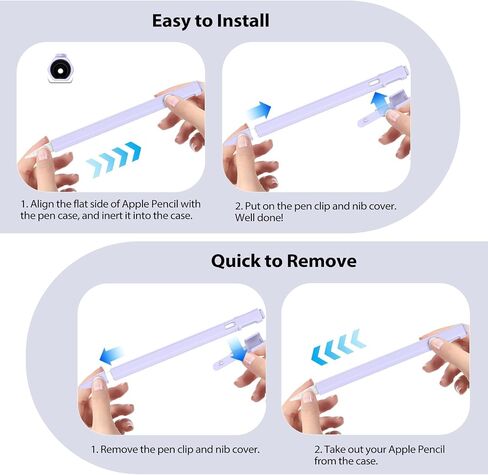 Easy to Install

1. Align the flat side of Apple Pencil with the pen case, and inert it into the case.

2. Put on the pen clip and nib cover. Well done!

Quick to Remove

1. Remove the pen clip and nib cover.

2. Take out your Apple Pencil from the case.