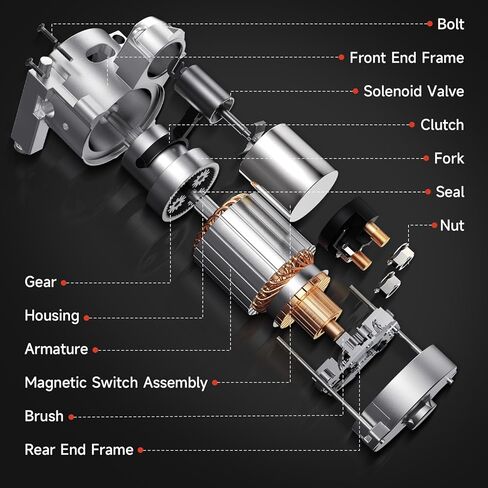 Bolt
Front End Frame
Solenoid Valve
Clutch
Fork
Seal
Nut
Gear
Housing
Armature
Magnetic Switch Assembly
Brush
Rear End Frame