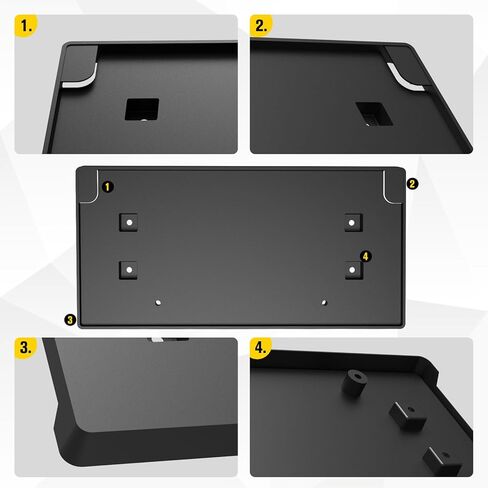 1.

2.

1

2

4

3

3.

4.