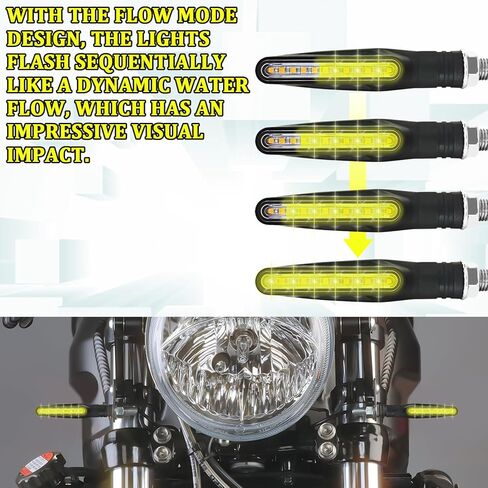 WITH THE FLOW MODE DESIGN, THE LIGHTS FLASH SEQUENTIALLY LIKE A DYNAMIC WATER FLOW, WHICH HAS AN IMPRESSIVE VISUAL IMPACT.