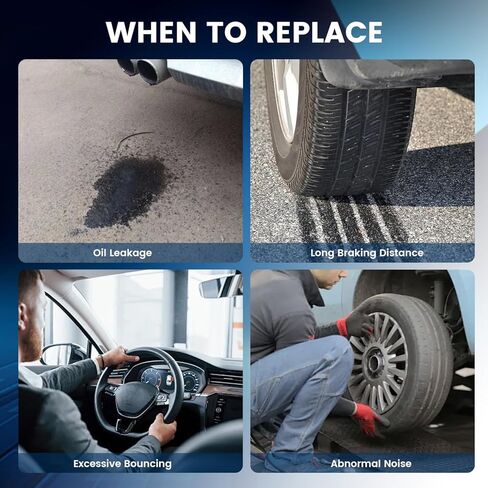 WHEN TO REPLACE

Oil Leakage

Long Braking Distance

Excessive Bouncing

Abnormal Noise