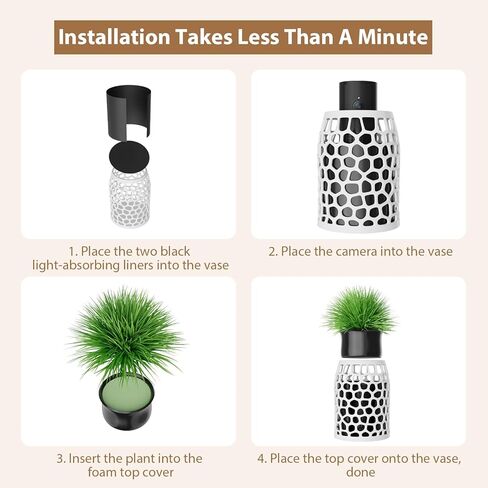 Installation Takes Less Than A Minute

1. Place the two black light-absorbing liners into the vase

2. Place the camera into the vase

3. Insert the plant into the foam top cover

4. Place the top cover onto the vase, done