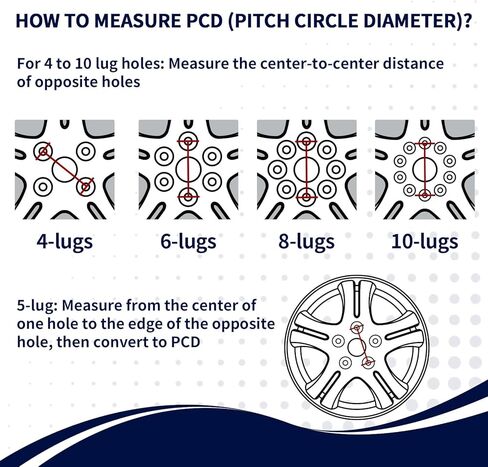 HOW TO MEASURE PCD (PITCH CIRCLE DIAMETER)?

For 4 to 10 lug holes: Measure the center-to-center distance of opposite holes

4-lugs

6-lugs

8-lugs

10-lugs

5-lug: Measure from the center of one hole to the edge of the opposite hole, then convert to PCD