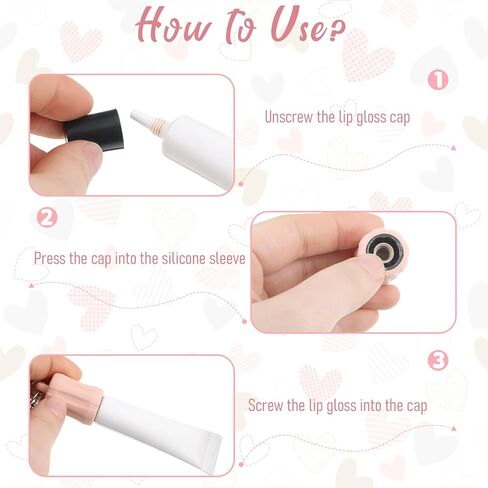 How to Use?

1

Unscrew the lip gloss cap

2

Press the cap into the silicone sleeve

3

Screw the lip gloss into the cap