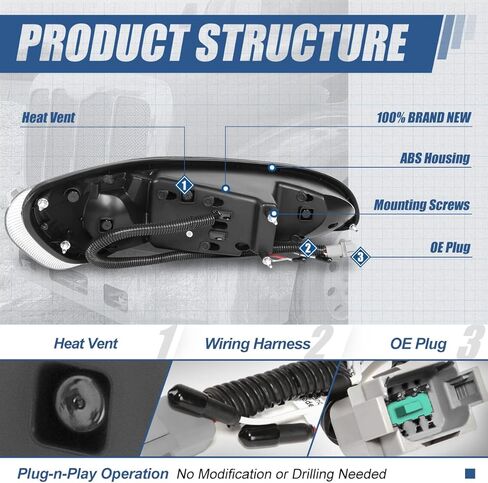 PRODUCT STRUCTURE

Heat Vent

100% BRAND NEW

ABS Housing

Mounting Screws

OE Plug

1

2

3

Heat Vent 1

Wiring Harness 2

OE Plug 3

Plug-n-Play Operation No Modification or Drilling Needed