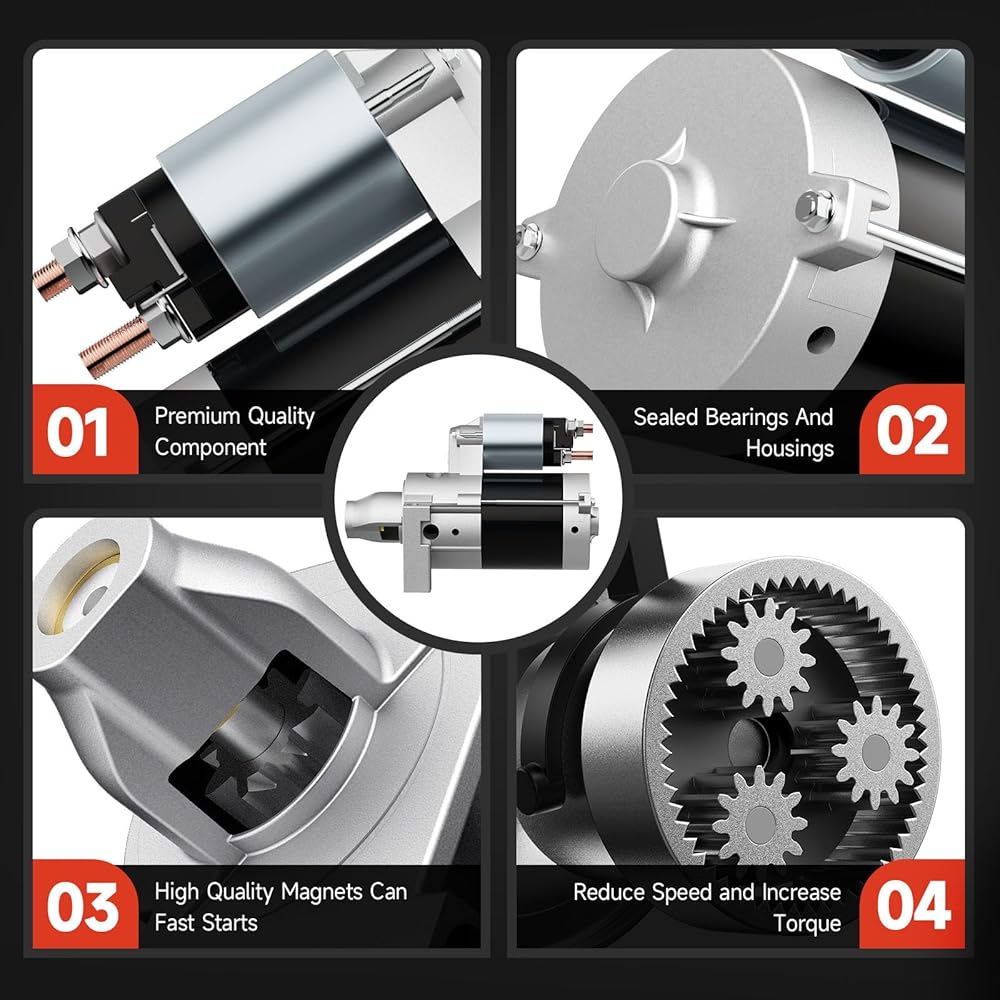 01 Premium Quality Component

Sealed Bearings And Housings 02

03 High Quality Magnets Can Fast Starts

Reduce Speed and Increase Torque 04