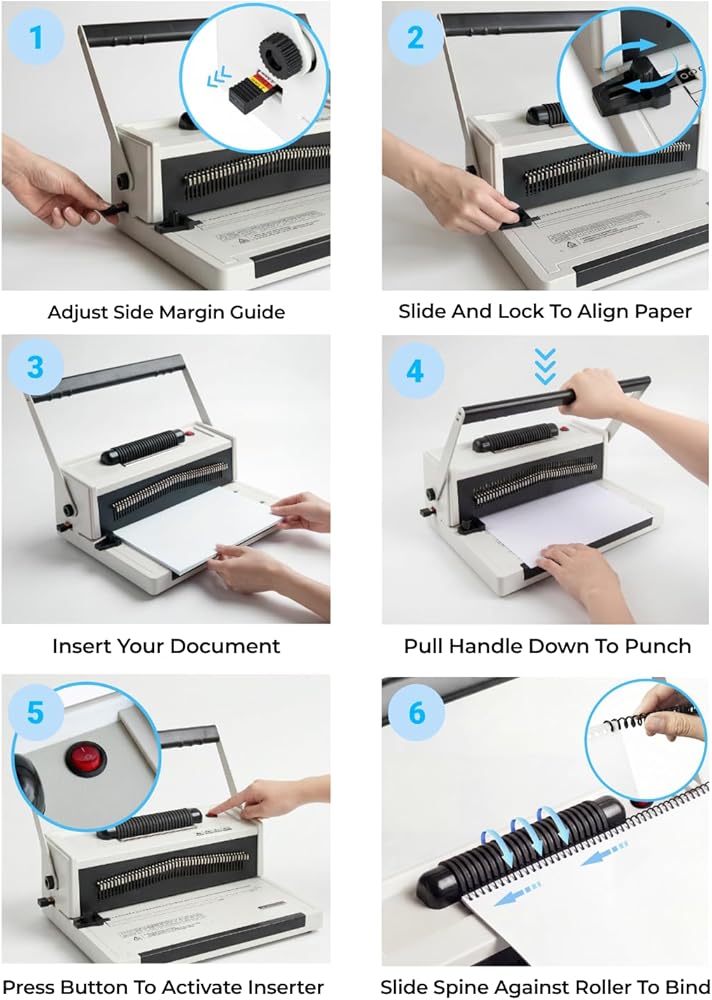 1

Adjust Side Margin Guide

2

Slide And Lock To Align Paper

3

Insert Your Document

4

Pull Handle Down To Punch

5

Press Button To Activate Inserter

6

Slide Spine Against Roller To Bind