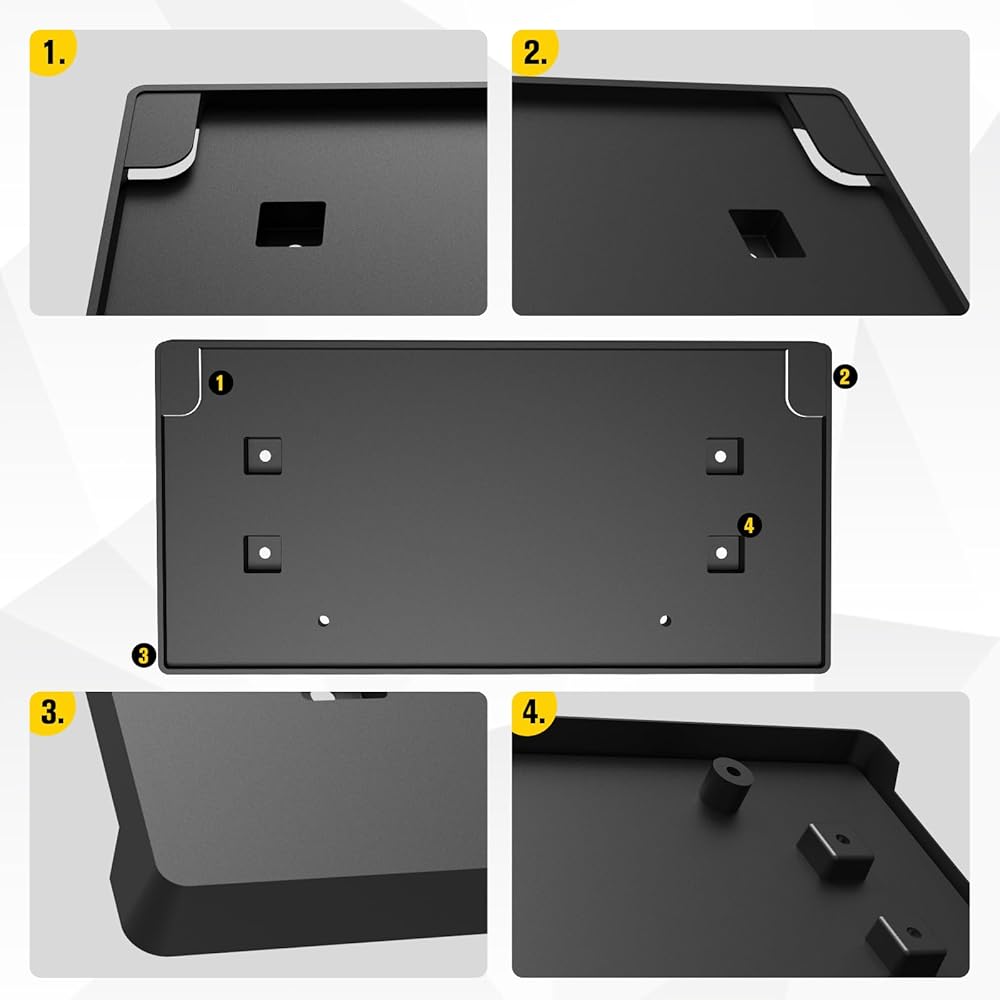 1.

2.

1

2

4

3

3.

4.