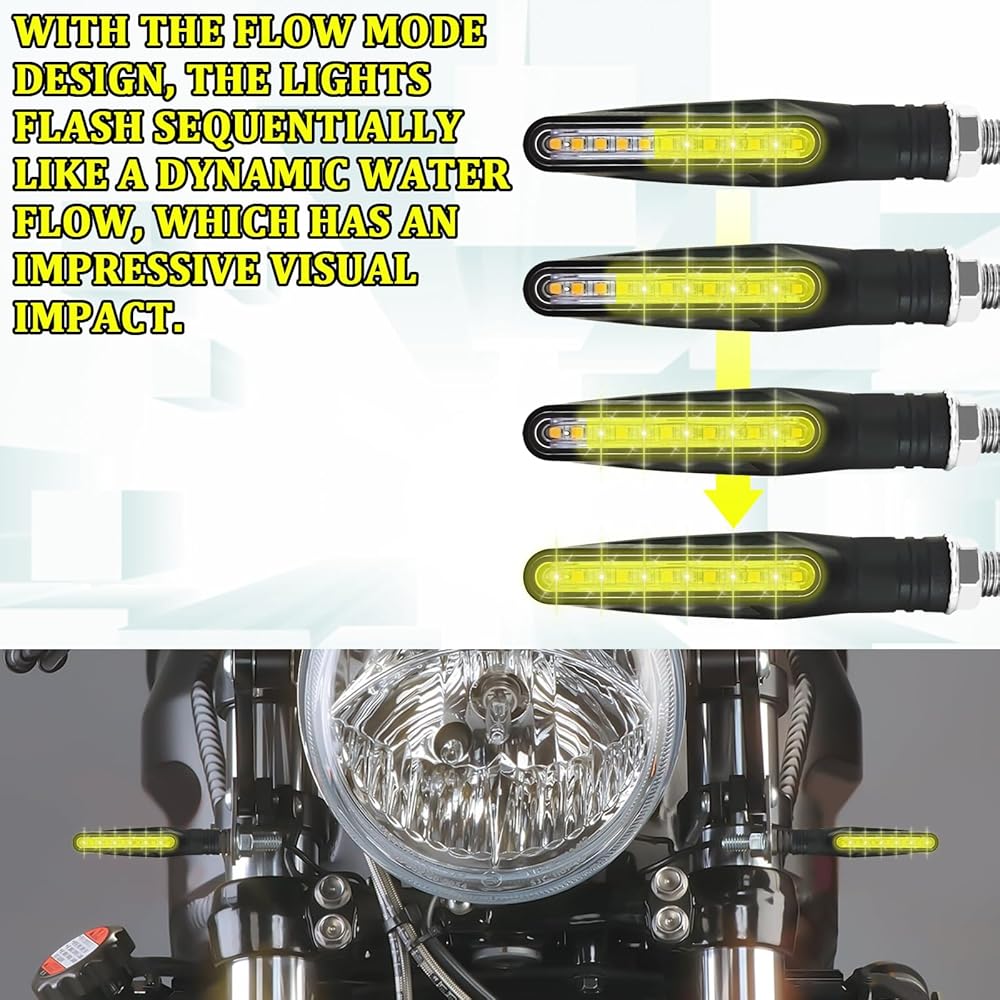 WITH THE FLOW MODE DESIGN, THE LIGHTS FLASH SEQUENTIALLY LIKE A DYNAMIC WATER FLOW, WHICH HAS AN IMPRESSIVE VISUAL IMPACT.