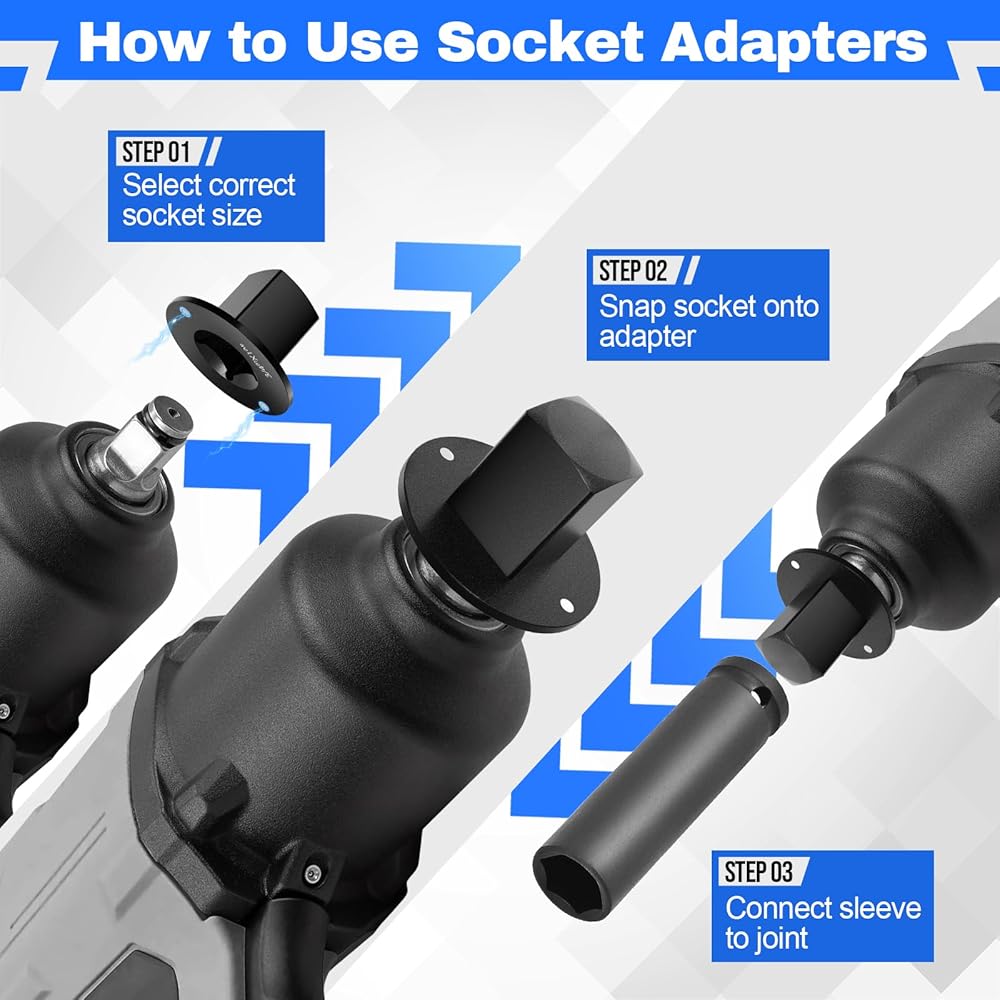 How to Use Socket Adapters

STEP 01
Select correct socket size

STEP 02
Snap socket onto adapter

STEP 03
Connect sleeve to joint