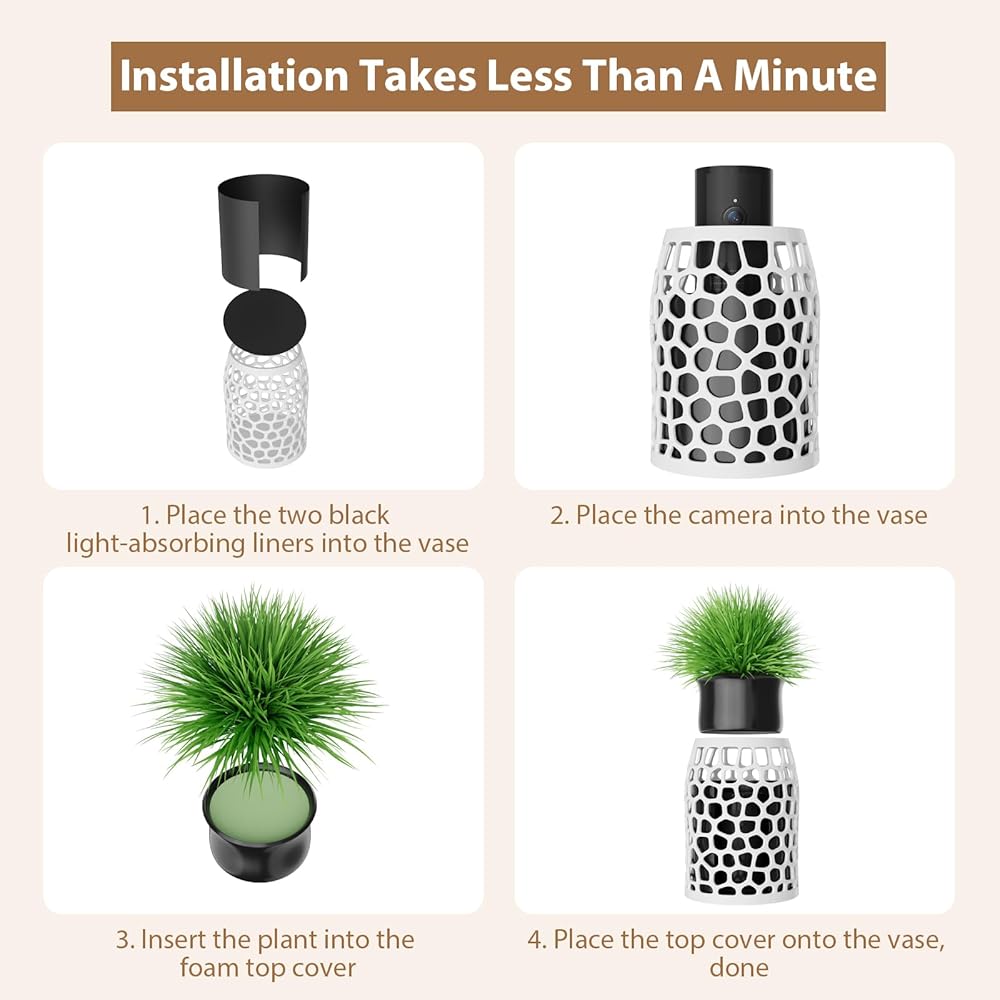 Installation Takes Less Than A Minute

1. Place the two black light-absorbing liners into the vase

2. Place the camera into the vase

3. Insert the plant into the foam top cover

4. Place the top cover onto the vase, done