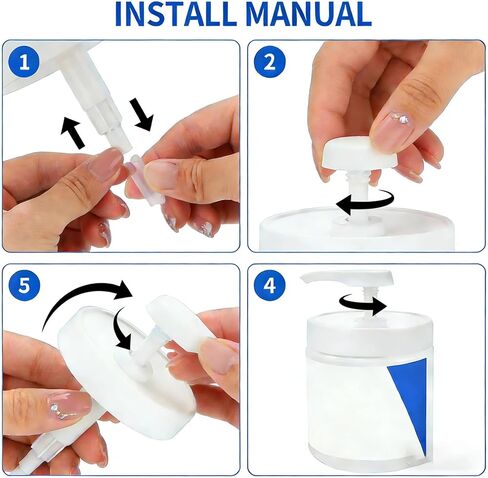 INSTALL MANUAL

1

2

5

4