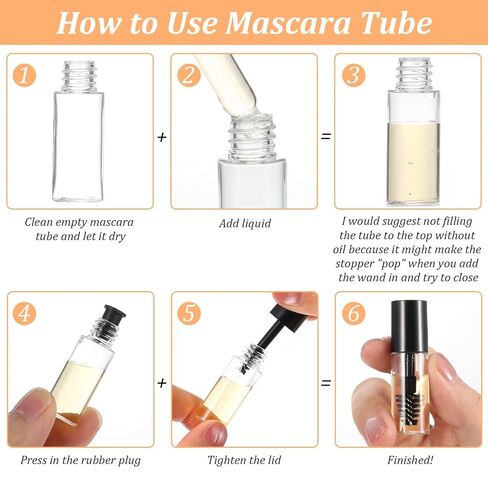 How to Use Mascara Tube

1

+

2

=

3

Clean empty mascara tube and let it dry

Add liquid

I would suggest not filling the tube to the top without oil because it might make the stopper "pop" when you add the wand in and try to close

4

+

5

=

6

Press in the rubber plug

Tighten the lid

Finished!