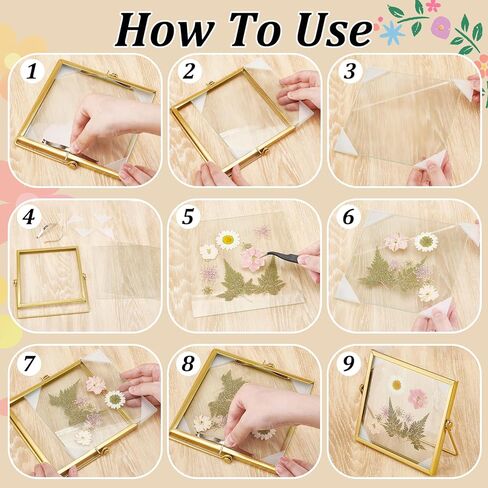 How To Use

1

2

3

4

5

6

7

8

9