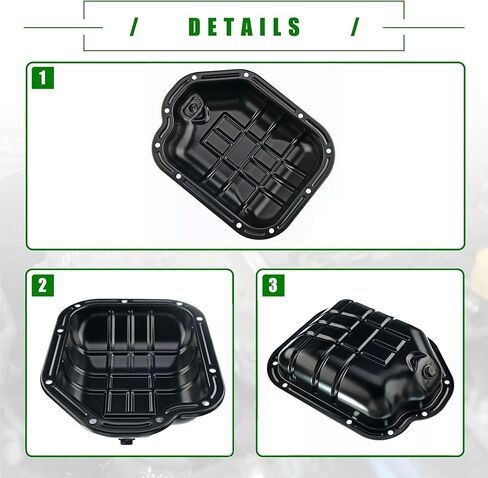 / DETAILS /

1

2

3