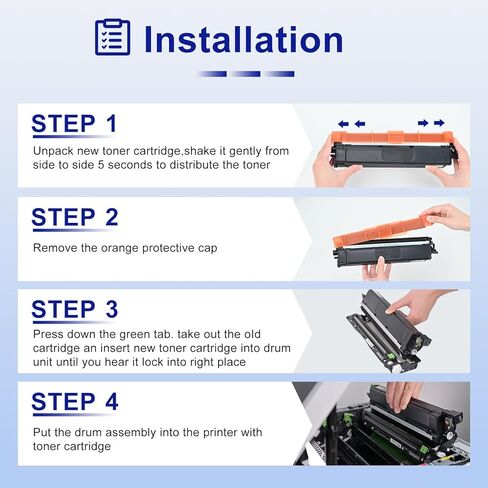 Installation

STEP 1

Unpack new toner cartridge,shake it gently from side to side 5 seconds to distribute the toner

STEP 2

Remove the orange protective cap

STEP 3

Press down the green tab. take out the old cartridge an insert new toner cartridge into drum unit until you hear it lock into right place

STEP 4

Put the drum assembly into the printer with toner cartridge