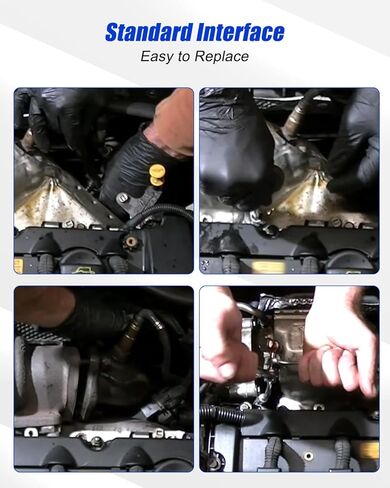 Standard Interface
Easy to Replace