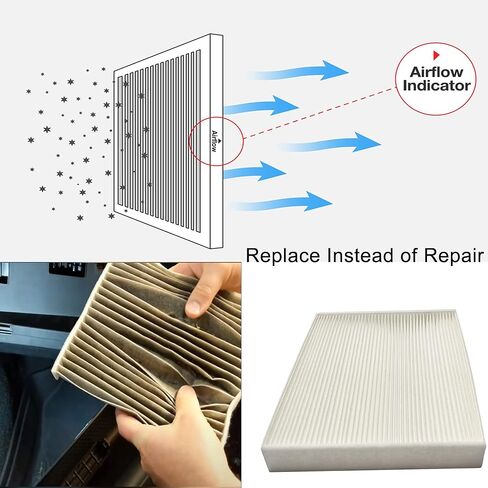 Airflow

Airflow Indicator

Replace Instead of Repair