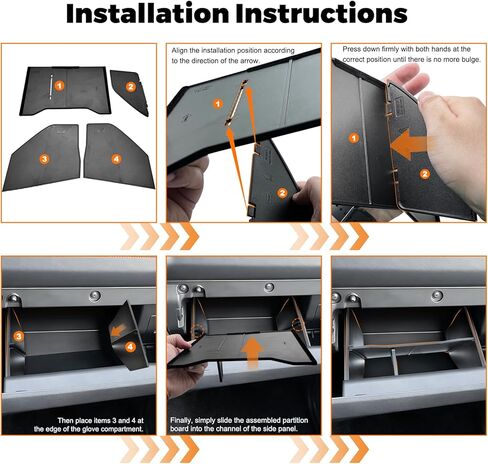 Installation Instructions

1
2
3
4

Align the installation position according to the direction of the arrow.

1
2

Press down firmly with both hands at the correct position until there is no more bulge.

1
2

3
4

Then place items 3 and 4 at the edge of the glove compartment.

Finally, simply slide the assembled partition board into the channel of the side panel.