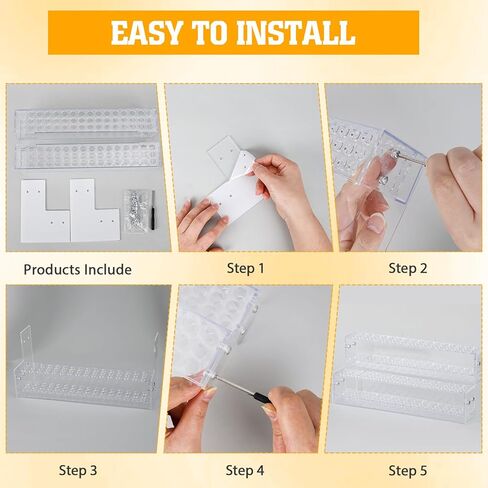 EASY TO INSTALL

Products Include

Step 1

Step 2

Step 3

Step 4

Step 5