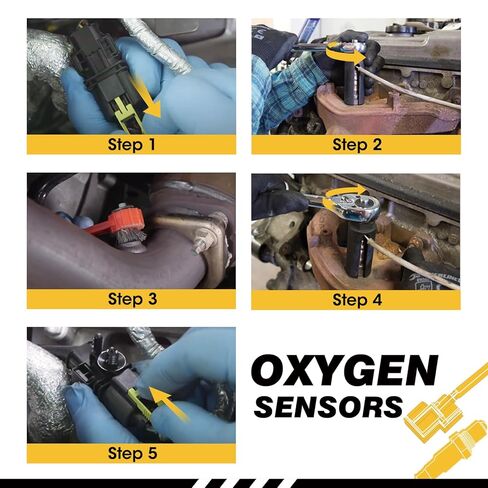 Step 1

Step 2

Step 3

Step 4

Step 5

OXYGEN SENSORS