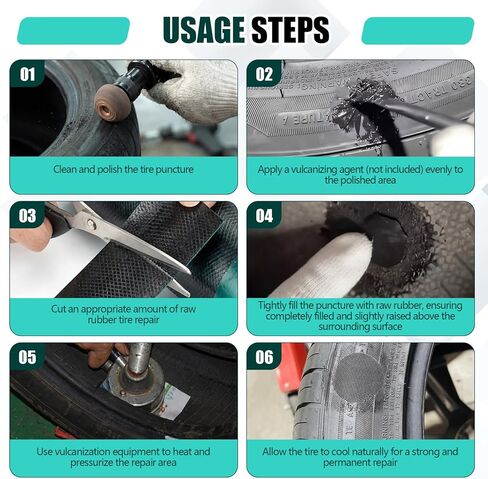 USAGE STEPS

01

Clean and polish the tire puncture

02

Apply a vulcanizing agent (not included) evenly to the polished area

03

Cut an appropriate amount of raw rubber tire repair

04

Tightly fill the puncture with raw rubber, ensuring completely filled and slightly raised above the surrounding surface

05

Use vulcanization equipment to heat and pressurize the repair area

06

Allow the tire to cool naturally for a strong and permanent repair