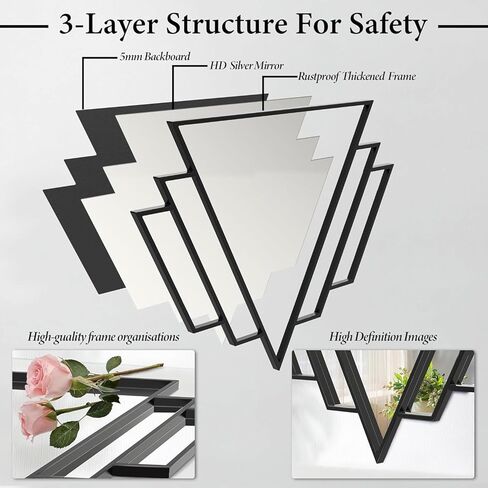 3-Layer Structure For Safety

5mm Backboard

HD Silver Mirror

Rustproof Thickened Frame

High-quality frame organisations

High Definition Images