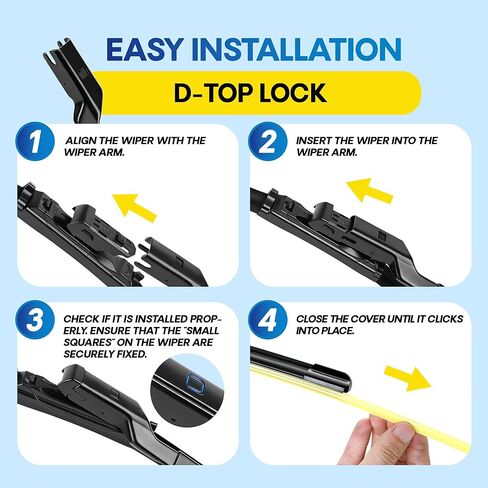 EASY INSTALLATION

D-TOP LOCK

1
ALIGN THE WIPER WITH THE WIPER ARM.

2
INSERT THE WIPER INTO THE WIPER ARM.

3
CHECK IF IT IS INSTALLED PROPERLY. ENSURE THAT THE "SMALL SQUARES" ON THE WIPER ARE SECURELY FIXED.

4
CLOSE THE COVER UNTIL IT CLICKS INTO PLACE.