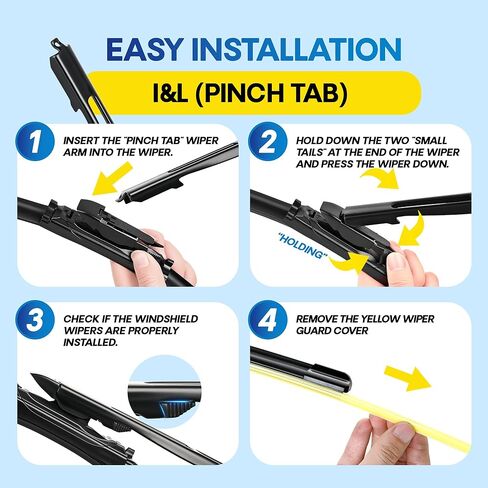 EASY INSTALLATION

I&L (PINCH TAB)

1 INSERT THE "PINCH TAB" WIPER ARM INTO THE WIPER.

2 HOLD DOWN THE TWO "SMALL TAILS" AT THE END OF THE WIPER AND PRESS THE WIPER DOWN.

"HOLDING"

3 CHECK IF THE WINDSHIELD WIPERS ARE PROPERLY INSTALLED.

4 REMOVE THE YELLOW WIPER GUARD COVER