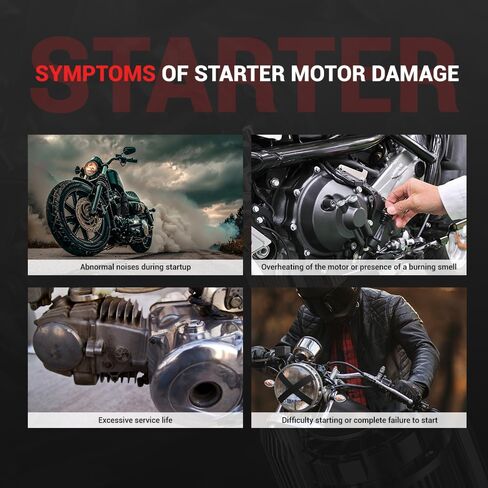 STARTER

SYMPTOMS OF STARTER MOTOR DAMAGE

Abnormal noises during startup

Overheating of the motor or presence of a burning smell

Excessive service life

Difficulty starting or complete failure to start