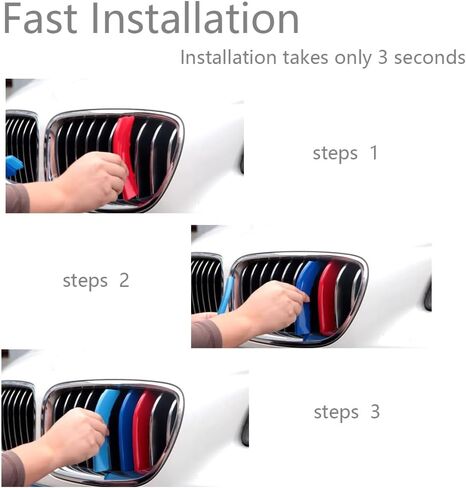 Fast Installation

Installation takes only 3 seconds

steps 1

steps 2

steps 3