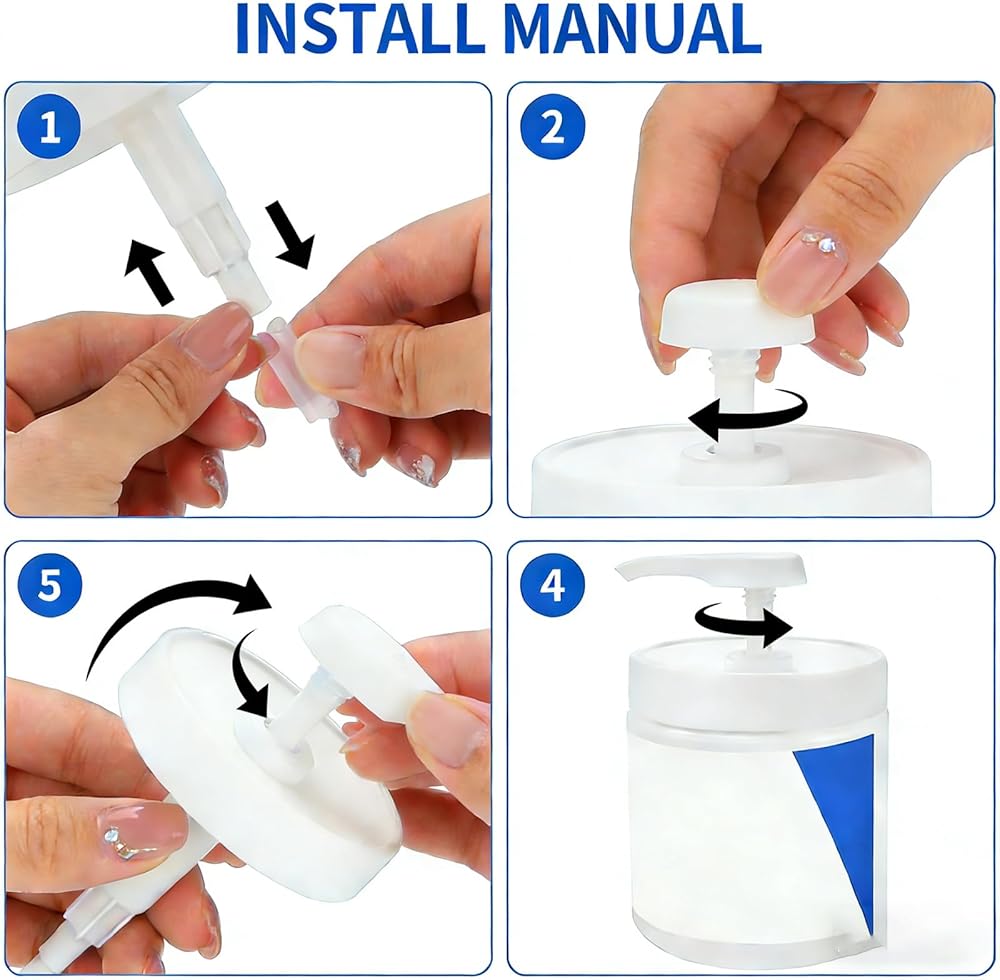 INSTALL MANUAL

1

2

5

4