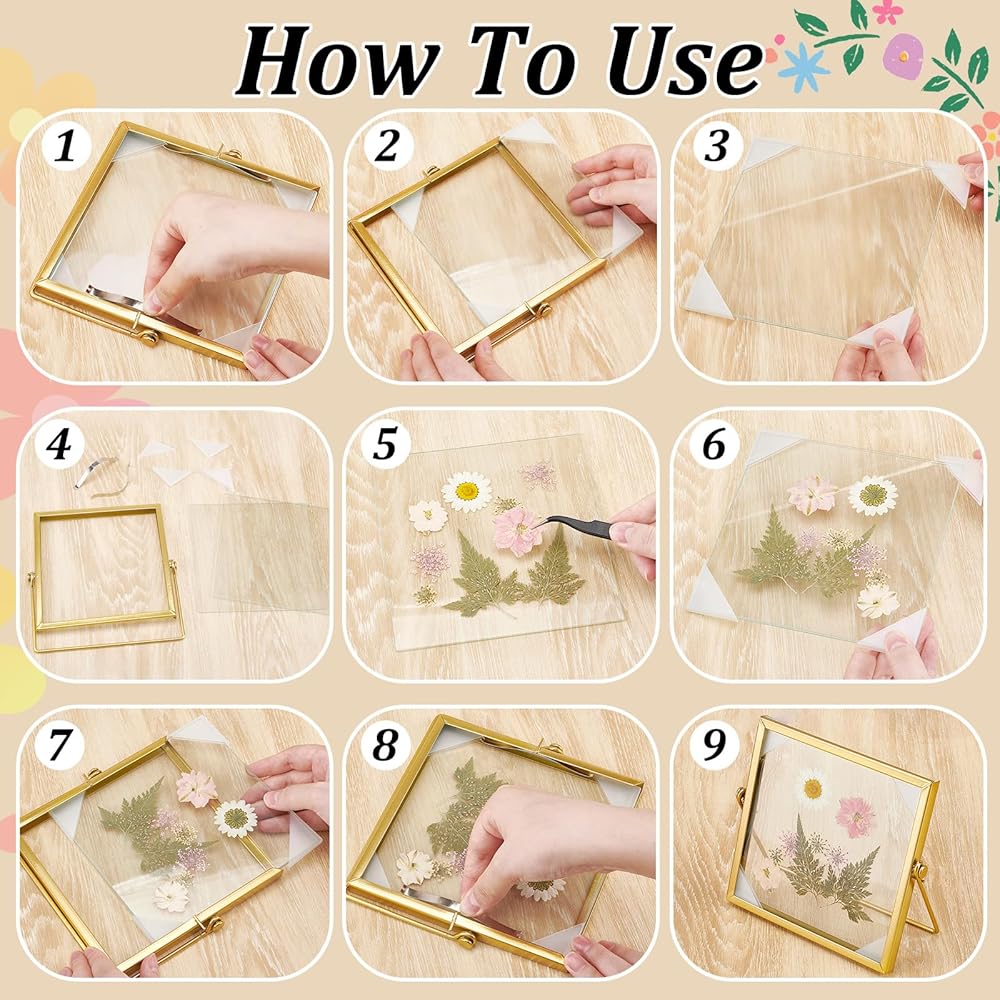 How To Use

1

2

3

4

5

6

7

8

9