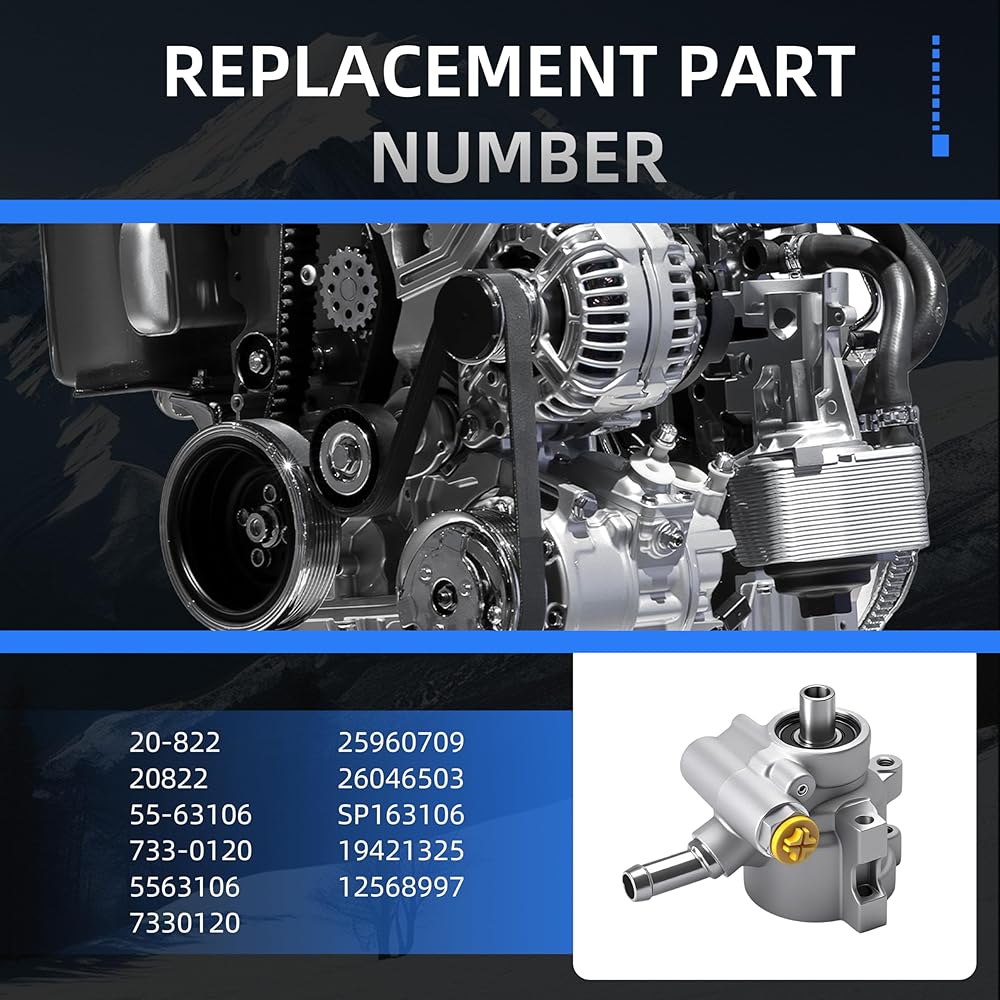 REPLACEMENT PART NUMBER

20-822
20822
55-63106
733-0120
5563106
7330120

25960709
26046503
SP163106
19421325
12568997