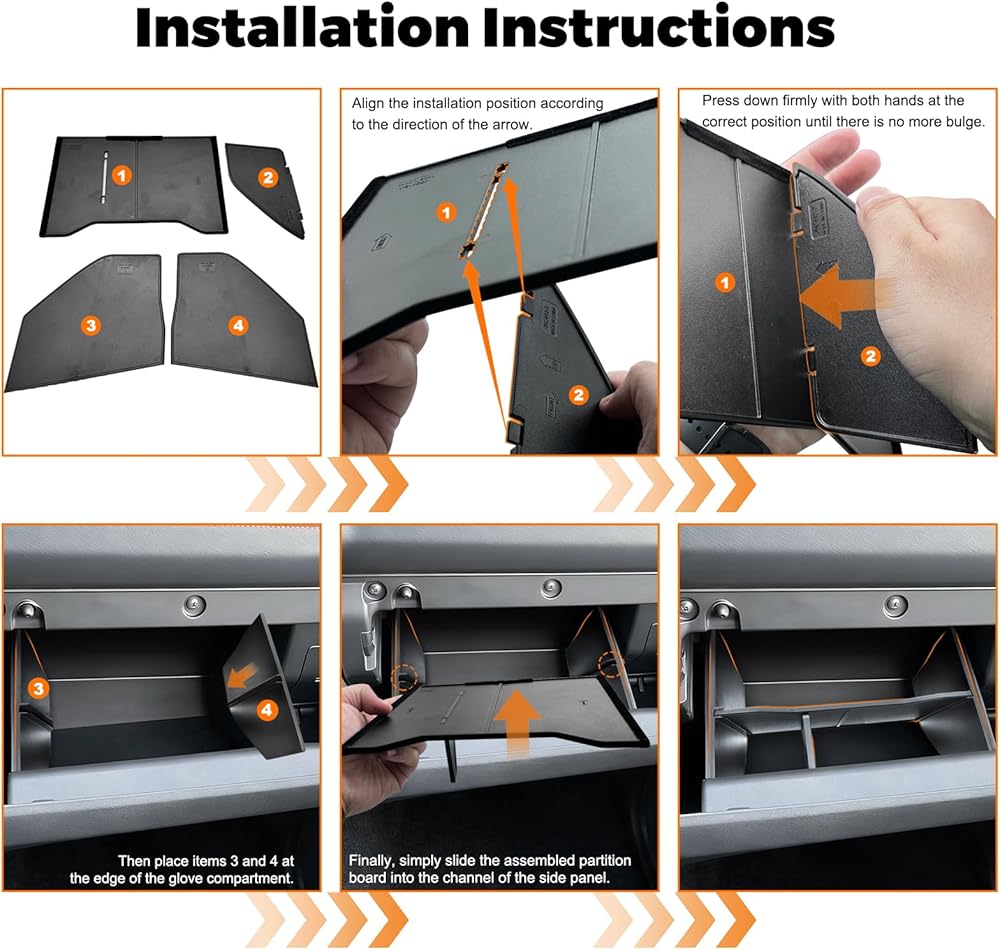 Installation Instructions

1

2

3

4

Align the installation position according to the direction of the arrow.

1

2

Press down firmly with both hands at the correct position until there is no more bulge.

1

2

3

4

Then place items 3 and 4 at the edge of the glove compartment.

Finally, simply slide the assembled partition board into the channel of the side panel.