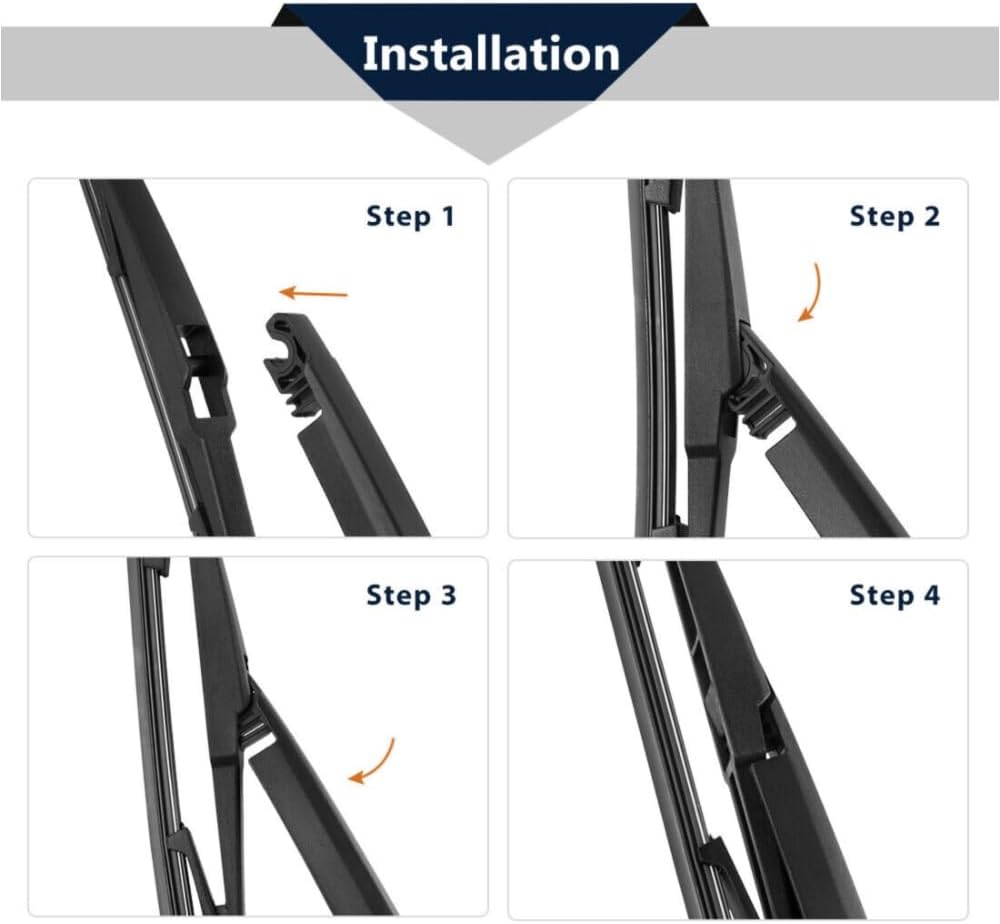 Installation

Step 1

Step 2

Step 3

Step 4