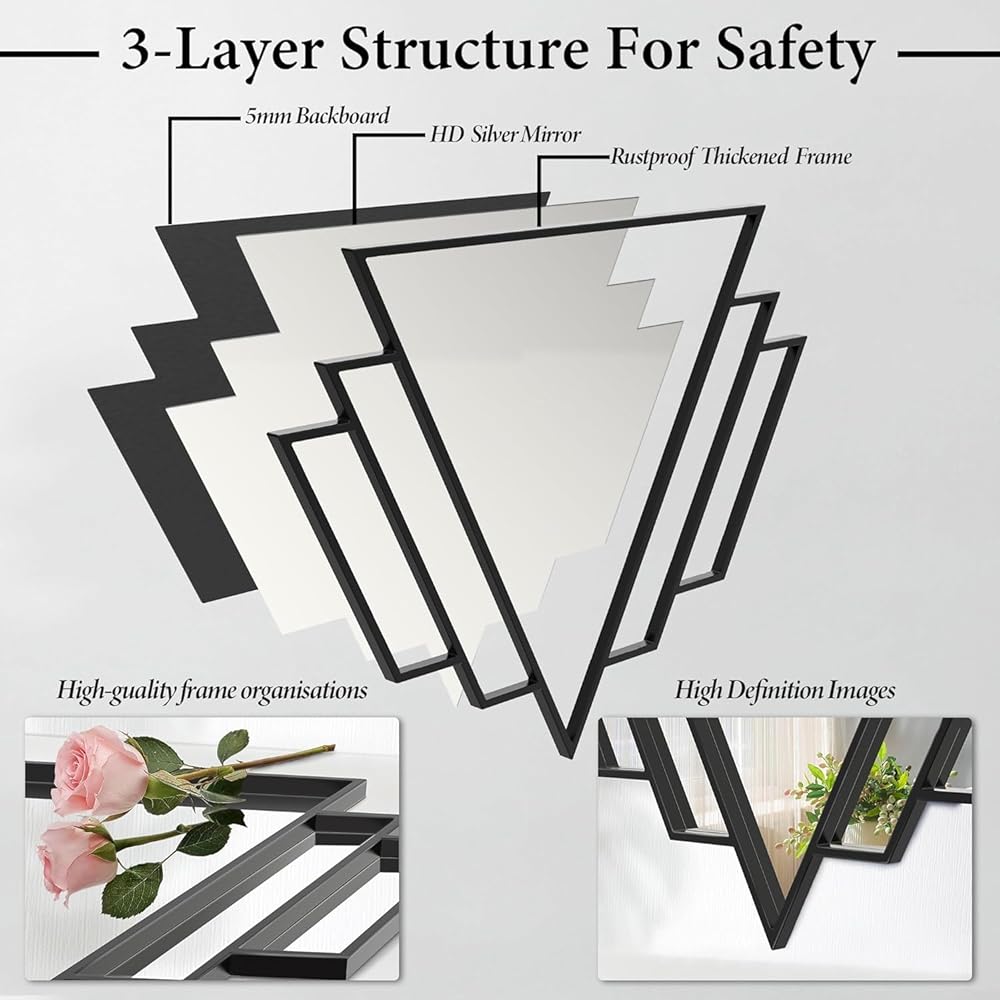 3-Layer Structure For Safety

5mm Backboard

HD Silver Mirror

Rustproof Thickened Frame

High-quality frame organisations

High Definition Images