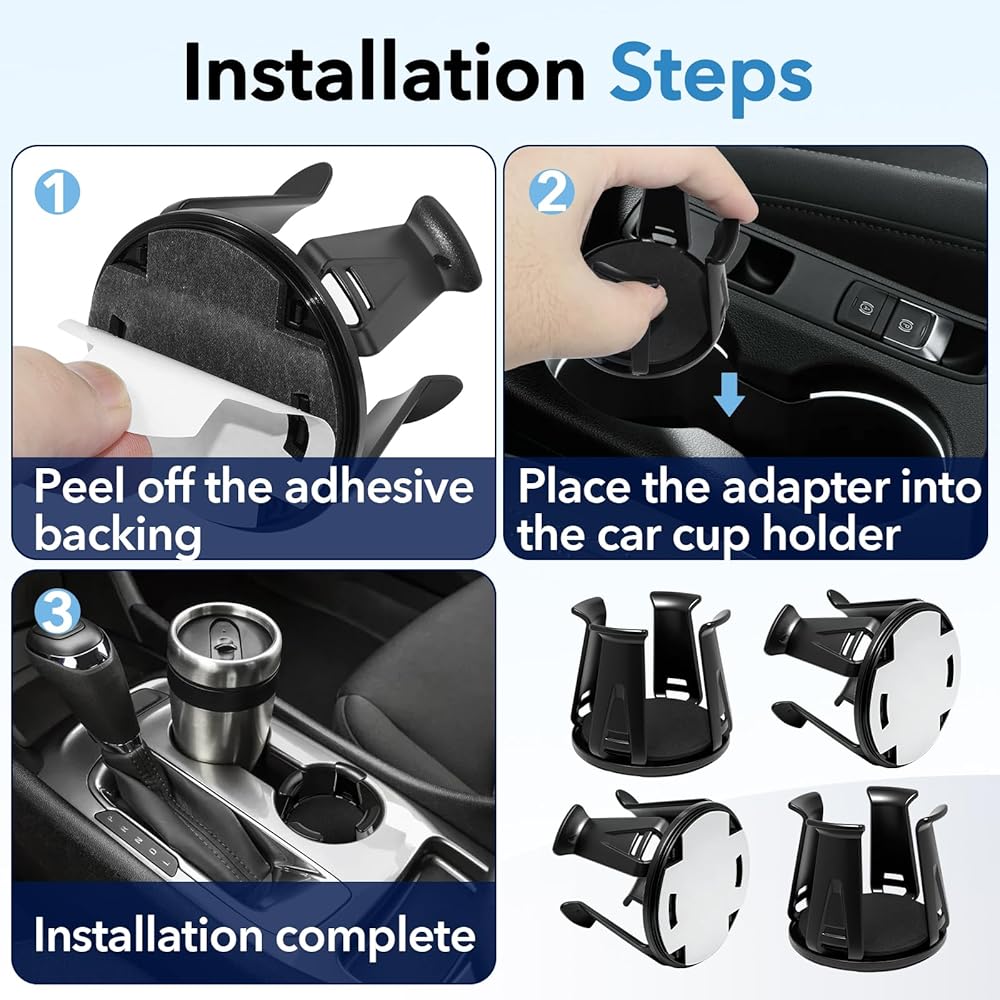 Installation Steps

1

Peel off the adhesive backing

2

Place the adapter into the car cup holder

3

Installation complete