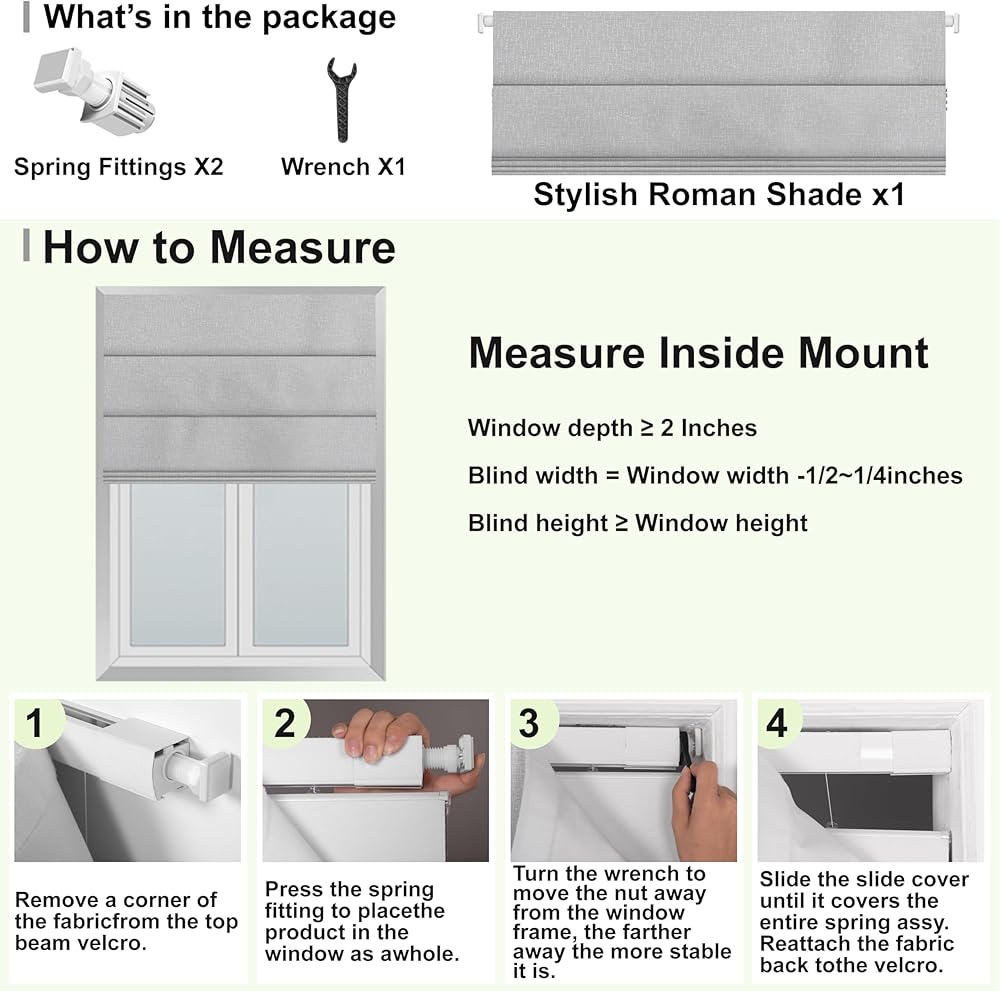 What's in the package

Spring Fittings X2

Wrench X1

Stylish Roman Shade x1

How to Measure

Measure Inside Mount

Window depth ≥ 2 Inches

Blind width = Window width -1/2~1/4inches

Blind height ≥ Window height

1

Remove a corner of the fabricfrom the top beam velcro.

2

Press the spring fitting to placethe product in the window as awhole.

3

Turn the wrench to move the nut away from the window frame, the farther away the more stable it is.

4

Slide the slide cover until it covers the entire spring assy. Reattach the fabric back tothe velcro.