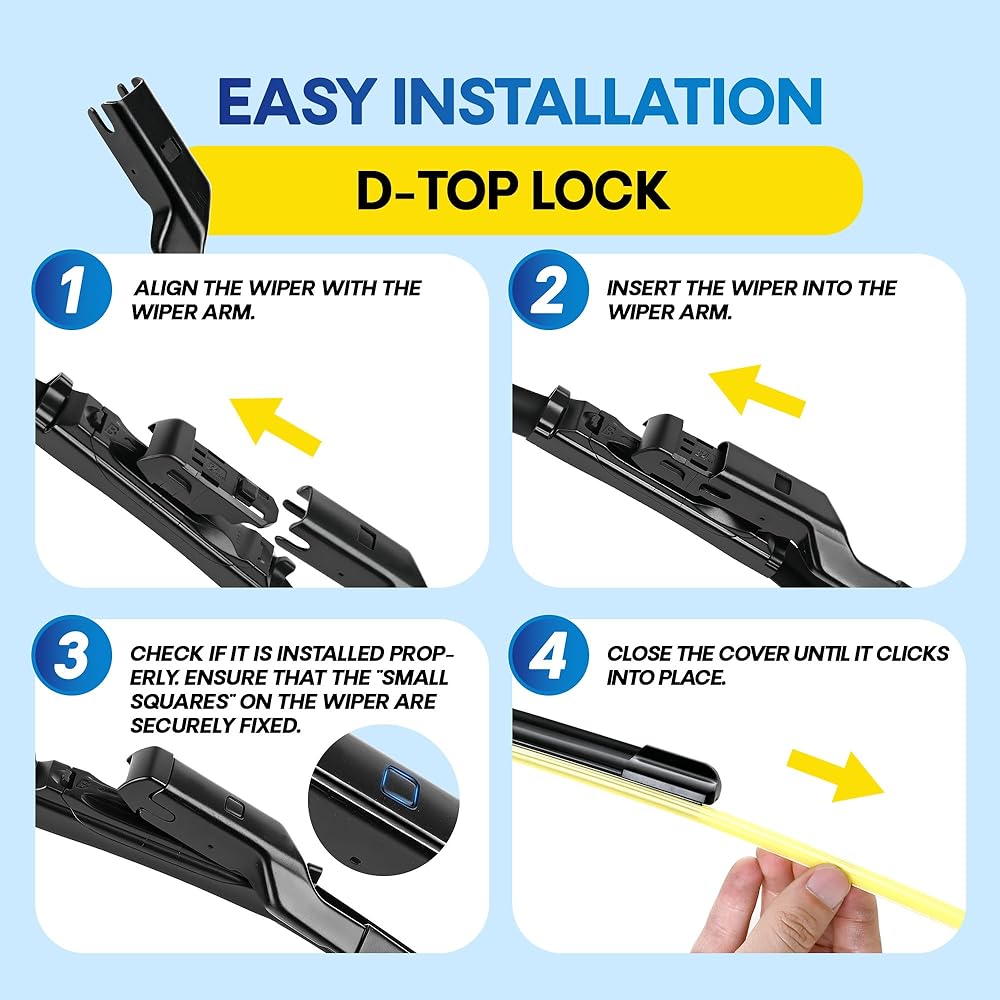 EASY INSTALLATION

D-TOP LOCK

1 ALIGN THE WIPER WITH THE WIPER ARM.

2 INSERT THE WIPER INTO THE WIPER ARM.

3 CHECK IF IT IS INSTALLED PROPERLY. ENSURE THAT THE "SMALL SQUARES" ON THE WIPER ARE SECURELY FIXED.

4 CLOSE THE COVER UNTIL IT CLICKS INTO PLACE.