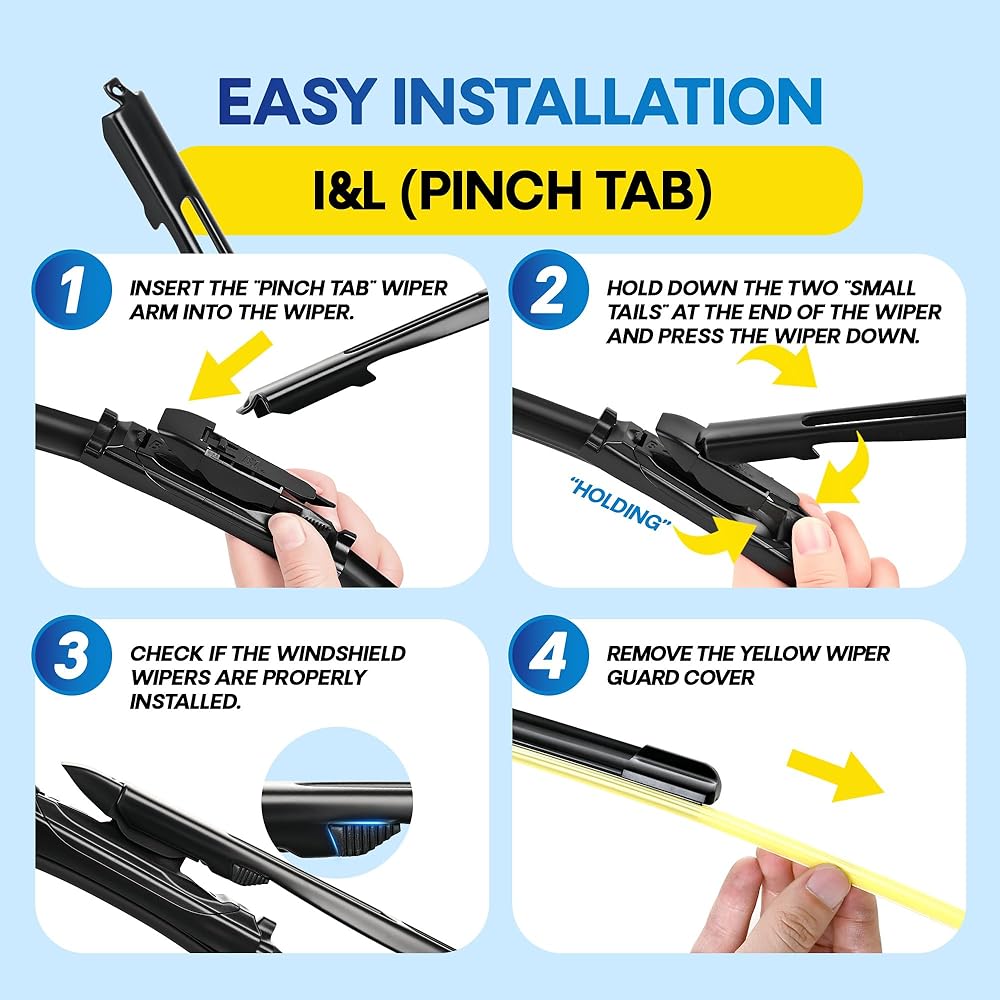 EASY INSTALLATION

I&L (PINCH TAB)

1

INSERT THE "PINCH TAB" WIPER ARM INTO THE WIPER.

2

HOLD DOWN THE TWO "SMALL TAILS" AT THE END OF THE WIPER AND PRESS THE WIPER DOWN.

"HOLDING"

3

CHECK IF THE WINDSHIELD WIPERS ARE PROPERLY INSTALLED.

4

REMOVE THE YELLOW WIPER GUARD COVER