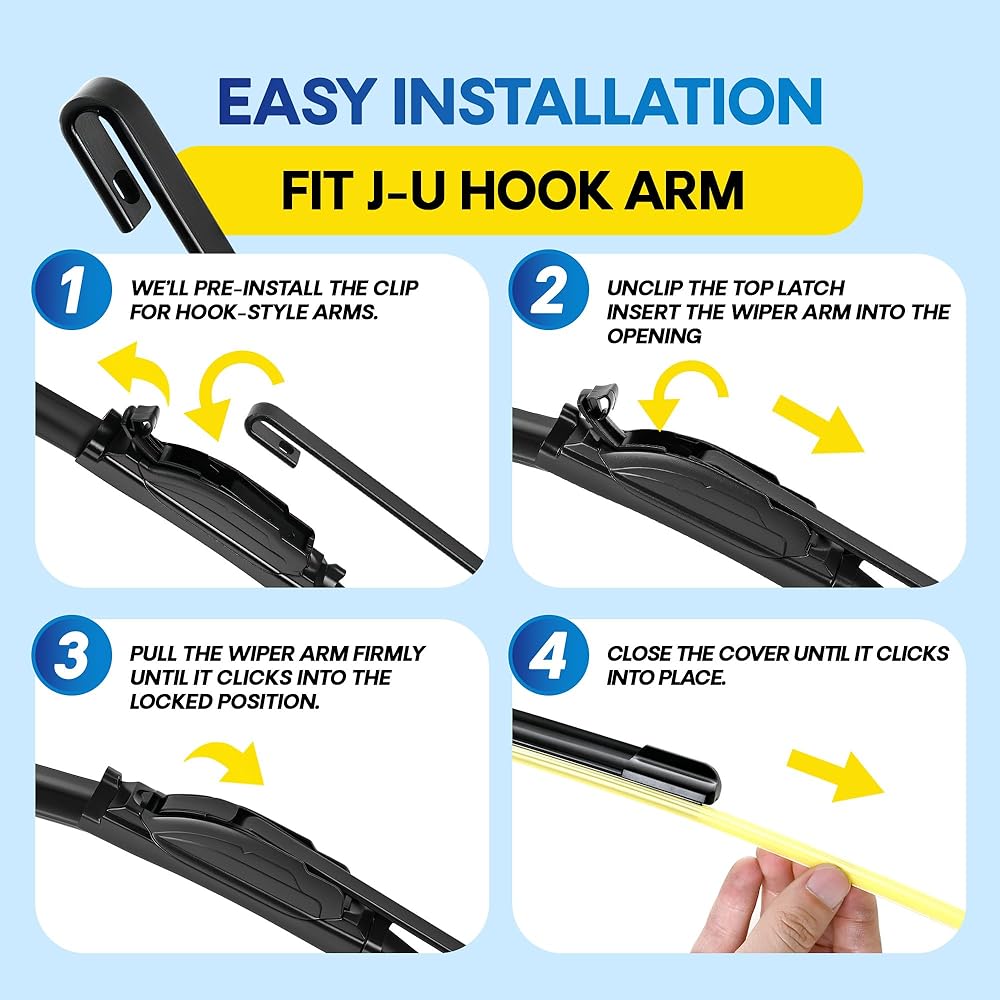 EASY INSTALLATION

FIT J-U HOOK ARM

1

WE'LL PRE-INSTALL THE CLIP FOR HOOK-STYLE ARMS.

2

UNCLIP THE TOP LATCH INSERT THE WIPER ARM INTO THE OPENING

3

PULL THE WIPER ARM FIRMLY UNTIL IT CLICKS INTO THE LOCKED POSITION.

4

CLOSE THE COVER UNTIL IT CLICKS INTO PLACE.